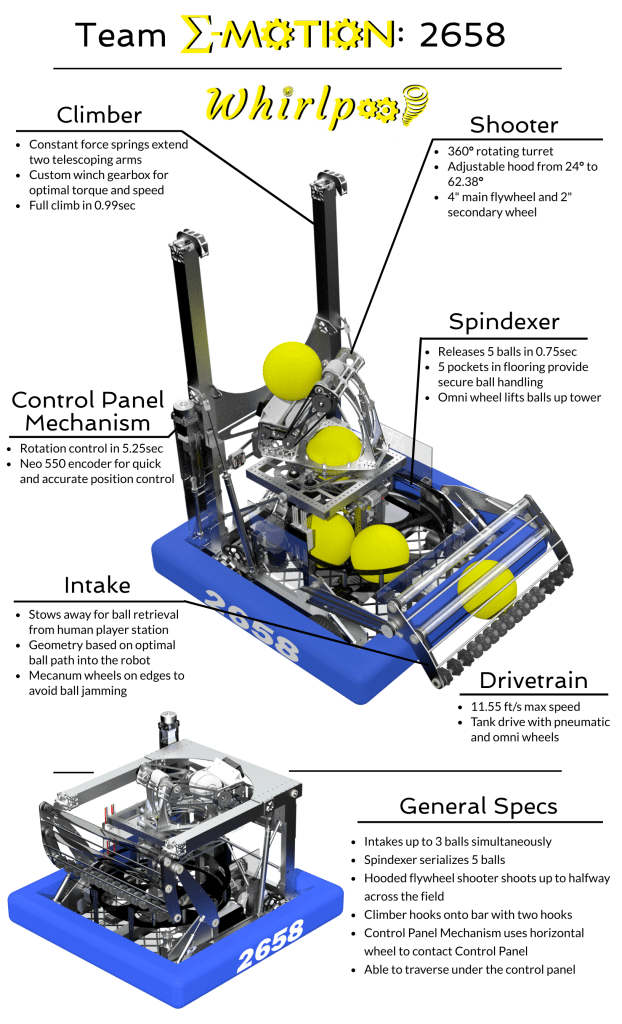 Team Σ-MOTION: 2658

Whirlpool

Climber
- Constant force springs extend two telescoping arms
- Custom winch gearbox for optimal torque and speed
- Full climb in 0.99sec

Shooter
- 360° rotating turret
- Adjustable hood from 24° to 62.38°
- 4" main flywheel and 2" secondary wheel

Spindexer
- Releases 5 balls in 0.75sec
- 5 pockets in flooring provide secure ball handling
- Omni wheel lifts balls up tower

Control Panel Mechanism
- Rotation control in 5.25sec
- Neo 550 encoder for quick and accurate position control

Intake
- Stows away for ball retrieval from human player station
- Geometry based on optimal ball path into the robot
- Mecanum wheels on edges to avoid ball jamming

2658

Drivetrain
- 11.55 ft/s max speed
- Tank drive with pneumatic and omni wheels

General Specs
- Intakes up to 3 balls simultaneously
- Spindexer serializes 5 balls
- Hooded flywheel shooter shoots up to halfway across the field
- Climber hooks onto bar with two hooks
- Control Panel Mechanism uses horizontal wheel to contact Control Panel
- Able to traverse under the control panel

2658